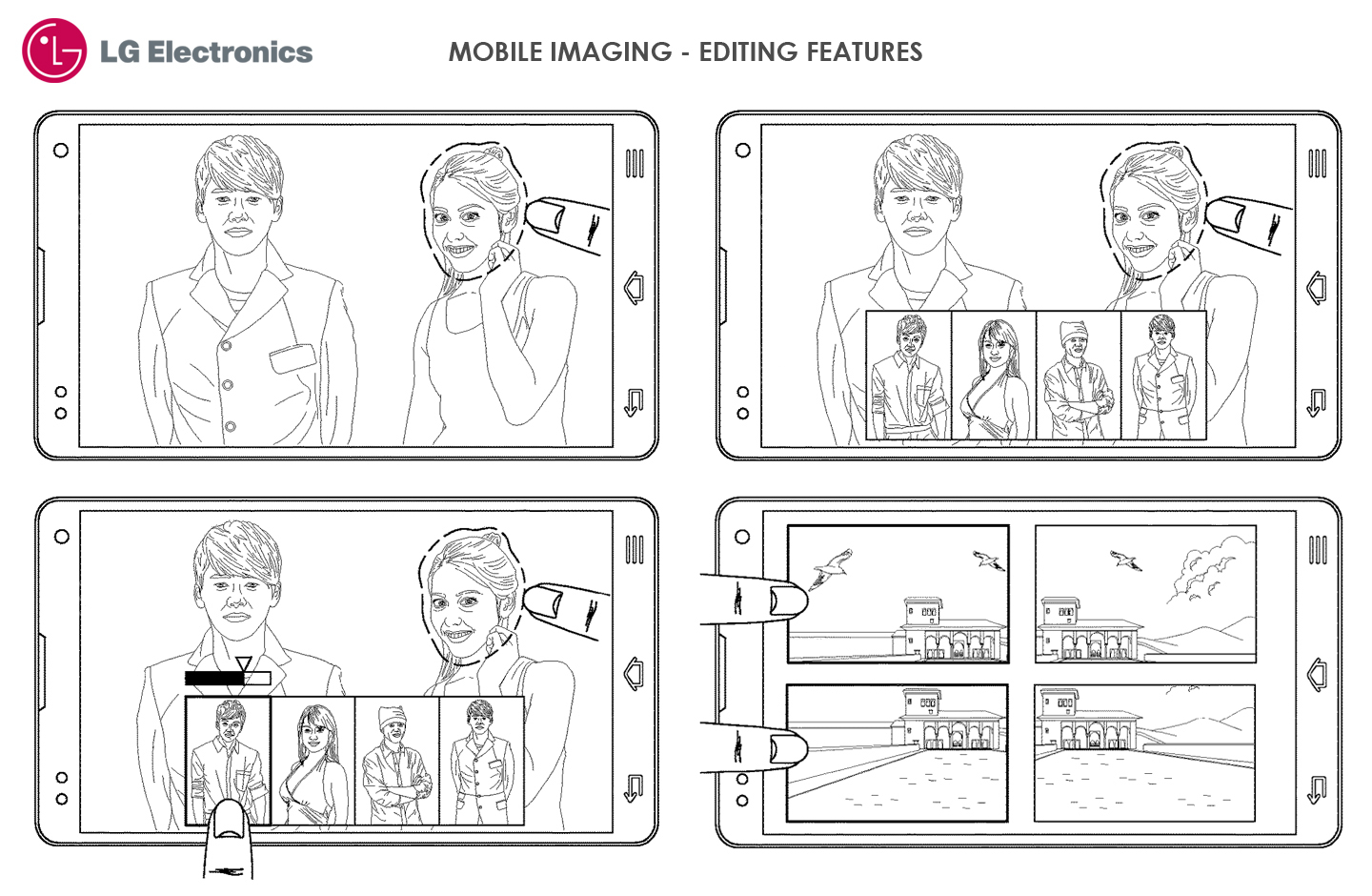 LG Electronics

MOBILE IMAGING - EDITING FEATURES