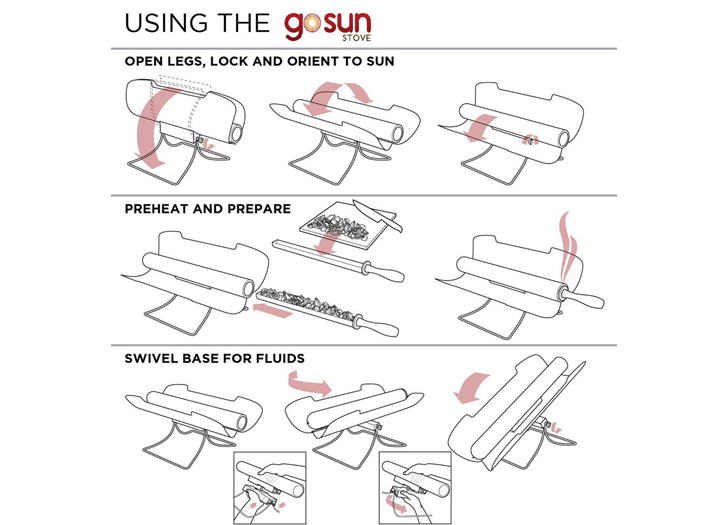 USING THE gosun STOVE

OPEN LEGS, LOCK AND ORIENT TO SUN

PREHEAT AND PREPARE

SWIVEL BASE FOR FLUIDS